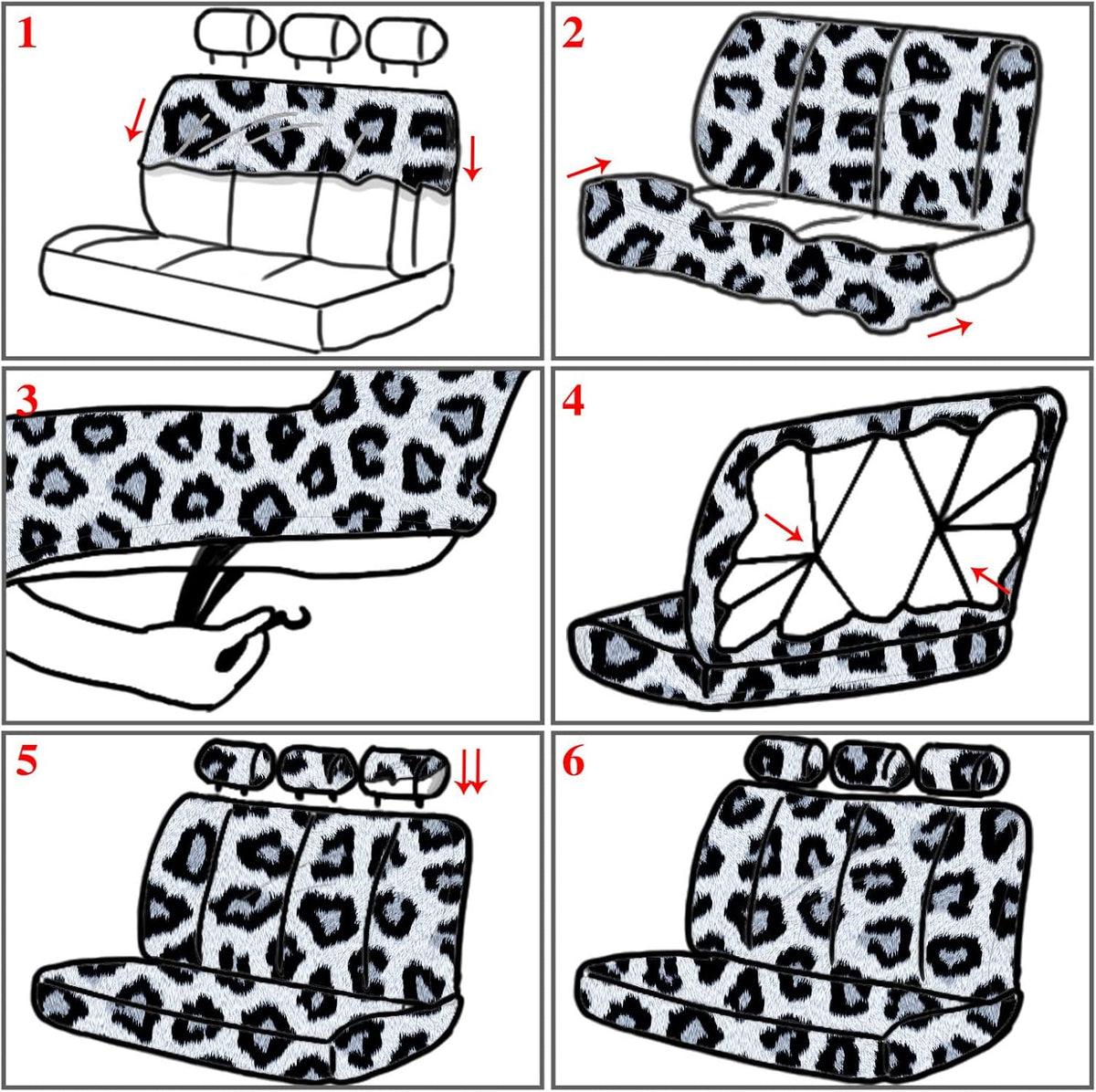 1

2

3

4

5

6